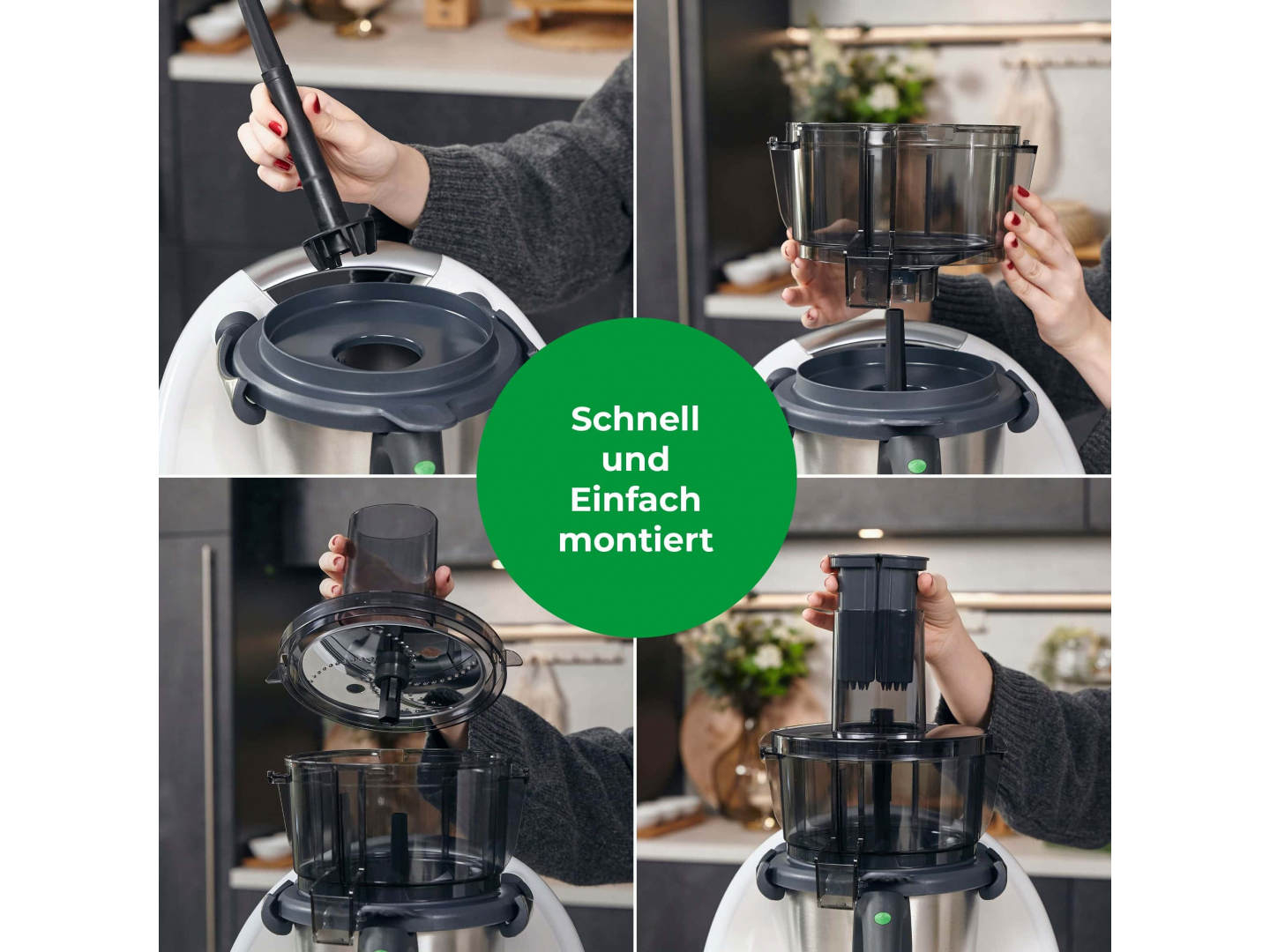 Schnell und Einfach montiert