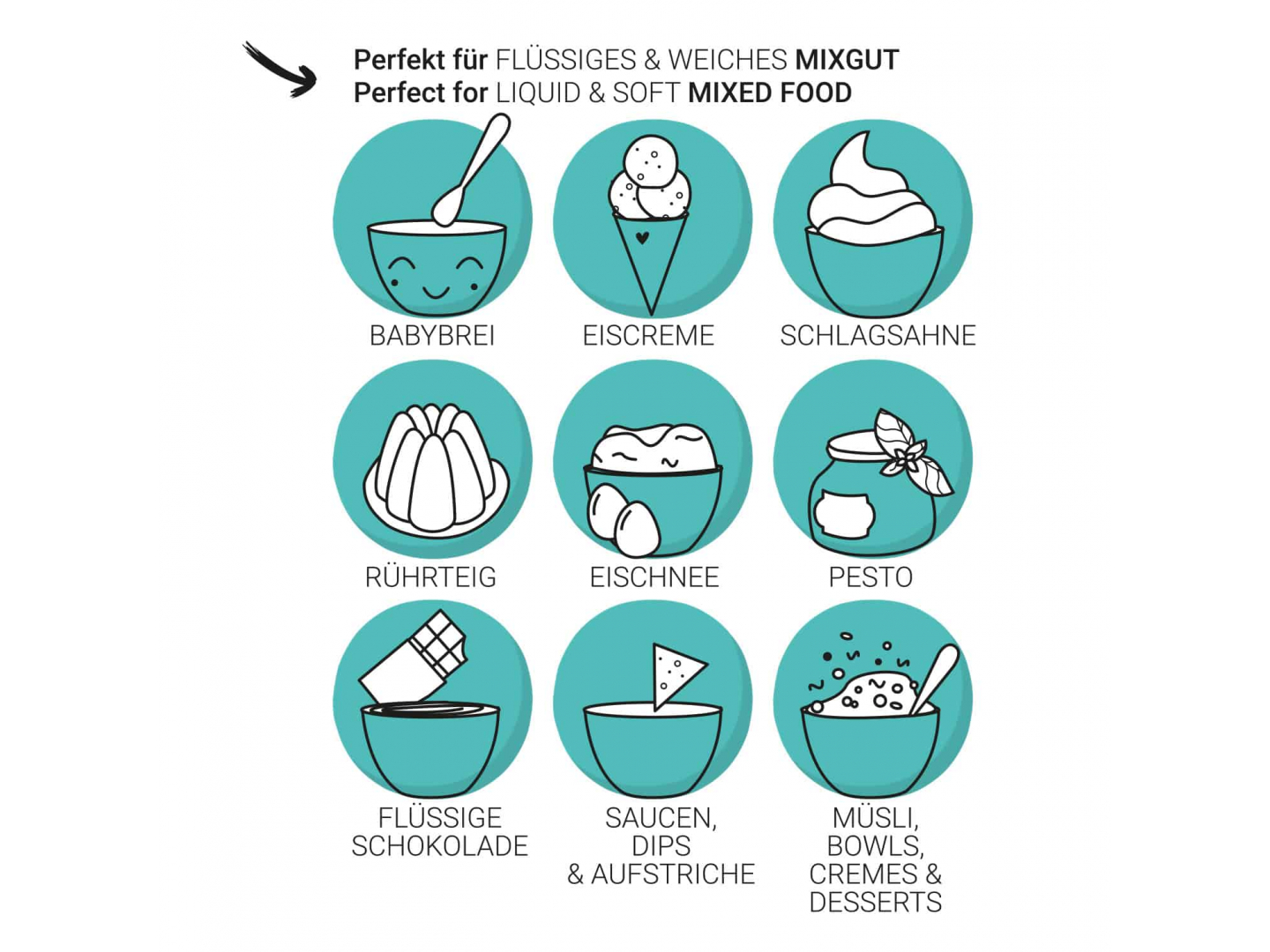 Perfekt für FLÜSSIGES & WEICHES MIXGUT
Perfect for LIQUID & SOFT MIXED FOOD

BABYBREI

EISCREME

SCHLAGSAHNE

RÜHRTEIG

EISCHNEE

PESTO

FLÜSSIGE SCHOKOLADE

SAUCEN, DIPS & AUFSTRICHE

MÜSLI, BOWLS, CREMES & DESSERTS